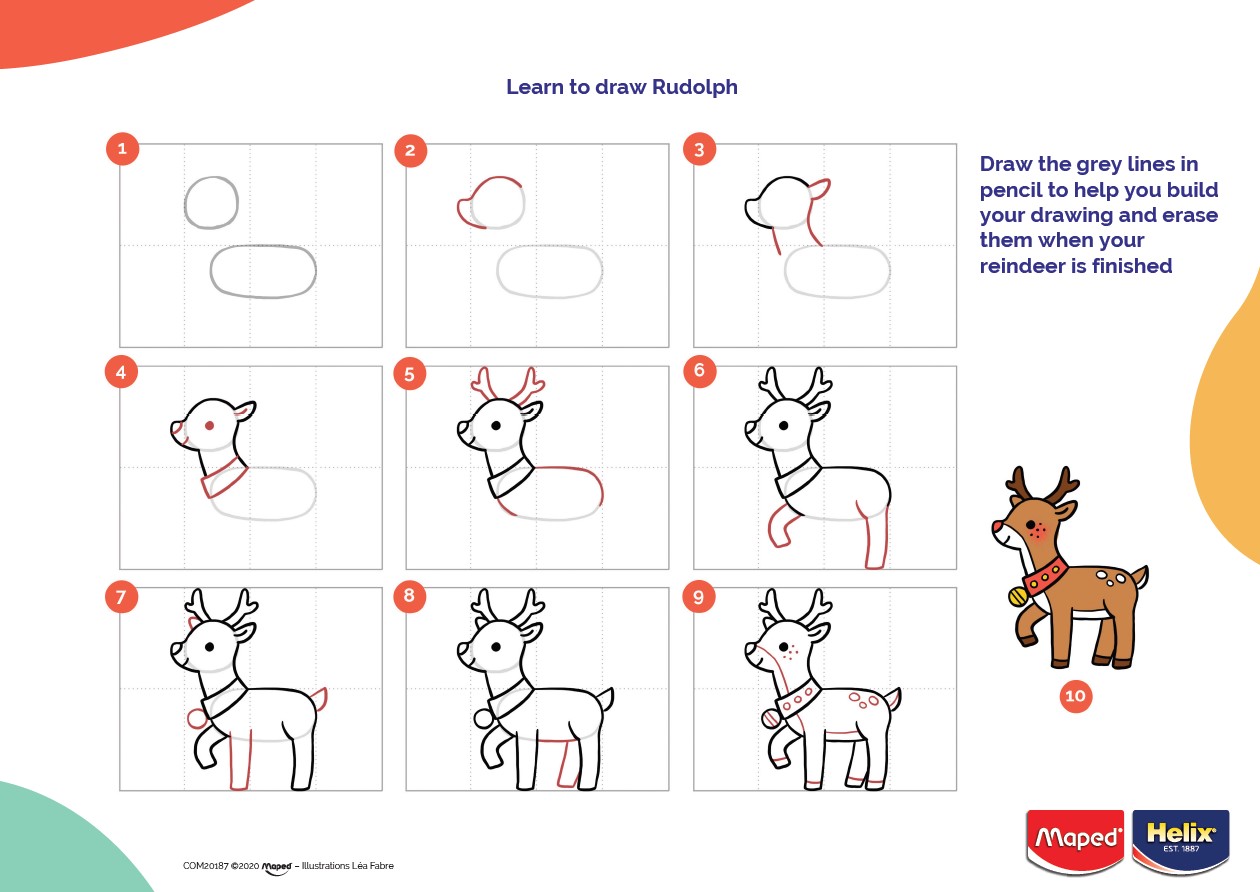 Learn to draw Rudolph

1

2

3

Draw the grey lines in pencil to help you build your drawing and erase them when your reindeer is finished

4

5

6

7

8

9

10

COM20187 ©2020 Maped – Illustrations Léa Fabre

Maped

Helix EST. 1887